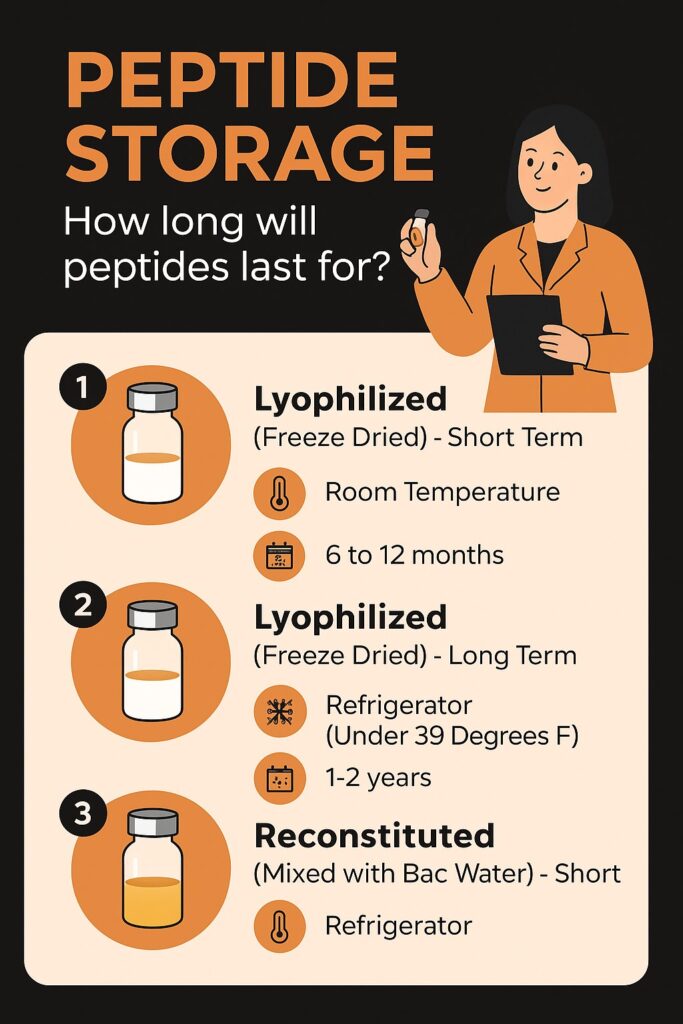 PEPTIDE STORAGE

How long will peptides last for?

1

Lyophilized

(Freeze Dried) - Short Term

Room Temperature

6 to 12 months

2

Lyophilized

(Freeze Dried) - Long Term

Refrigerator (Under 39 Degrees F)

1-2 years

3

Reconstituted

(Mixed with Bac Water) - Short

Refrigerator